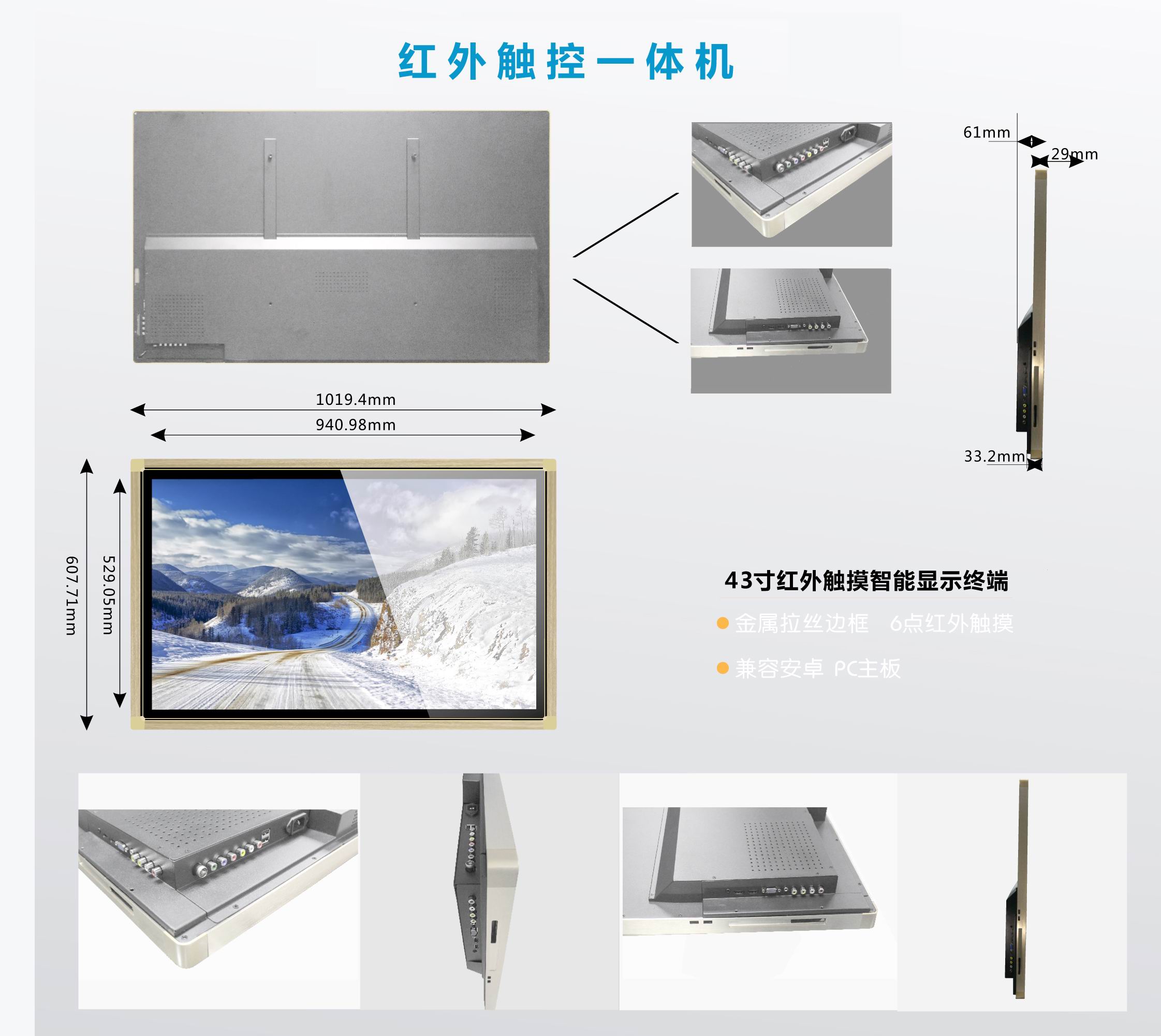 红外触控一体机

61mm
29mm
33.2mm

1019.4mm
940.98mm

607.71mm
529.05mm

43寸红外触摸智能显示终端

金属拉丝边框 6点红外触摸

兼容安卓 PC主板